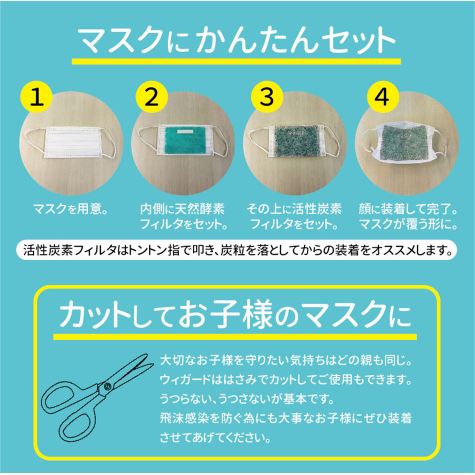 マスクにかんたんセット

1

マスクを用意。

2

内側に天然酵素フィルタをセット。

3

その上に活性炭素フィルタをセット。

4

顔に装着して完了。マスクが覆う形に。

活性炭素フィルタはトントン指で叩き、炭粒を落としてからの装着をオススメします。

カットしてお子様のマスクに

大切なお子様を守りたい気持ちはどの親も同じ。
ウィガードははさみでカットしてご使用もできます。
うつらない、うつさないが基本です。
飛沫感染を防ぐ為にも大事なお子様にぜひ装着させてあげてください。